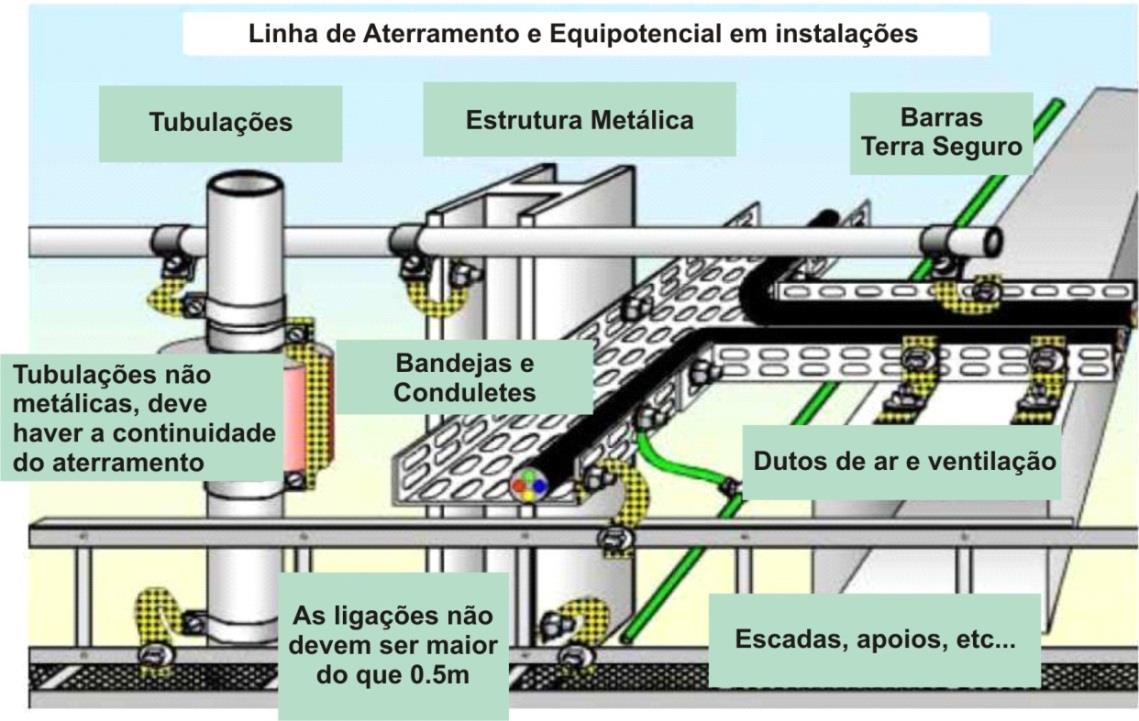 Linha de Aterramento e Equipotencial em instalações

Tubulações

Estrutura Metálica

Barras
Terra Seguro

Tubulações não metálicas, deve haver a continuidade do aterramento

Bandejas e Conduletes

Dutos de ar e ventilação

As ligações não devem ser maior do que 0.5m

Escadas, apoios, etc...